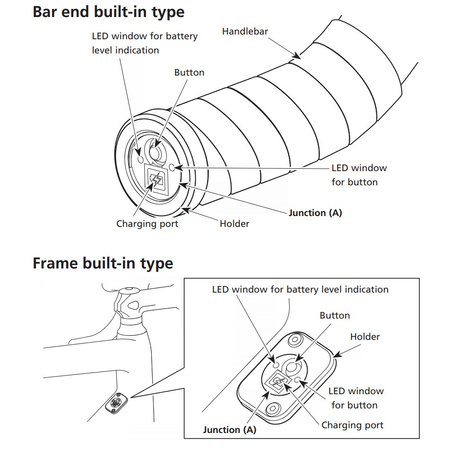 Bar end built-in type

LED window for battery level indication

Handlebar

Button

LED window for button

Junction (A)

Charging port

Holder

Frame built-in type

LED window for battery level indication

Button

Holder

LED window for button

Junction (A)

Charging port