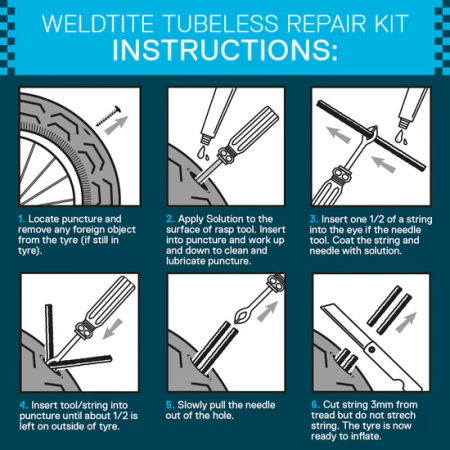 WELDTITE TUBELESS REPAIR KIT
INSTRUCTIONS:

1. Locate puncture and remove any foreign object from the tyre (if still in tyre).

2. Apply Solution to the surface of rasp tool. Insert into puncture and work up and down to clean and lubricate puncture.

3. Insert one 1/2 of a string into the eye if the needle tool. Coat the string and needle with solution.

4. Insert tool/string into puncture until about 1/2 is left on outside of tyre.

5. Slowly pull the needle out of the hole.

6. Cut string 3mm from tread but do not strech string. The tyre is now ready to inflate.